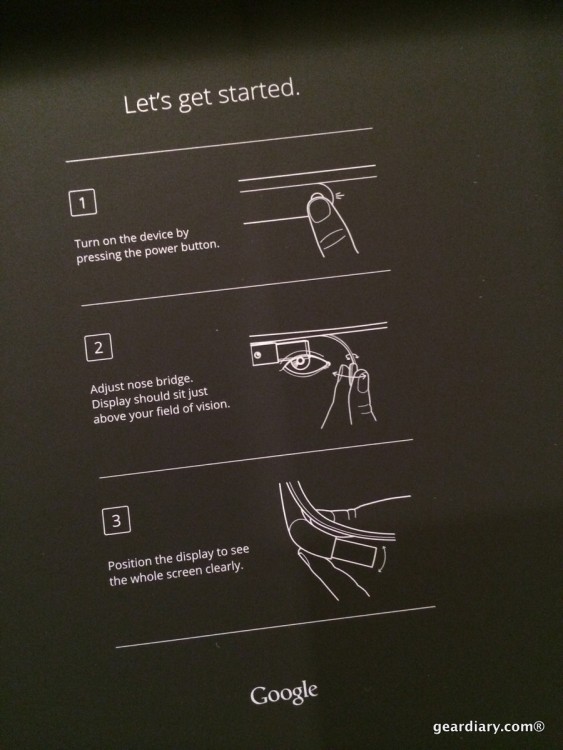 Let's get started.

1

Turn on the device by pressing the power button.

2

Adjust nose bridge. Display should sit just above your field of vision.

3

Position the display to see the whole screen clearly.

Google

geardiary.com®