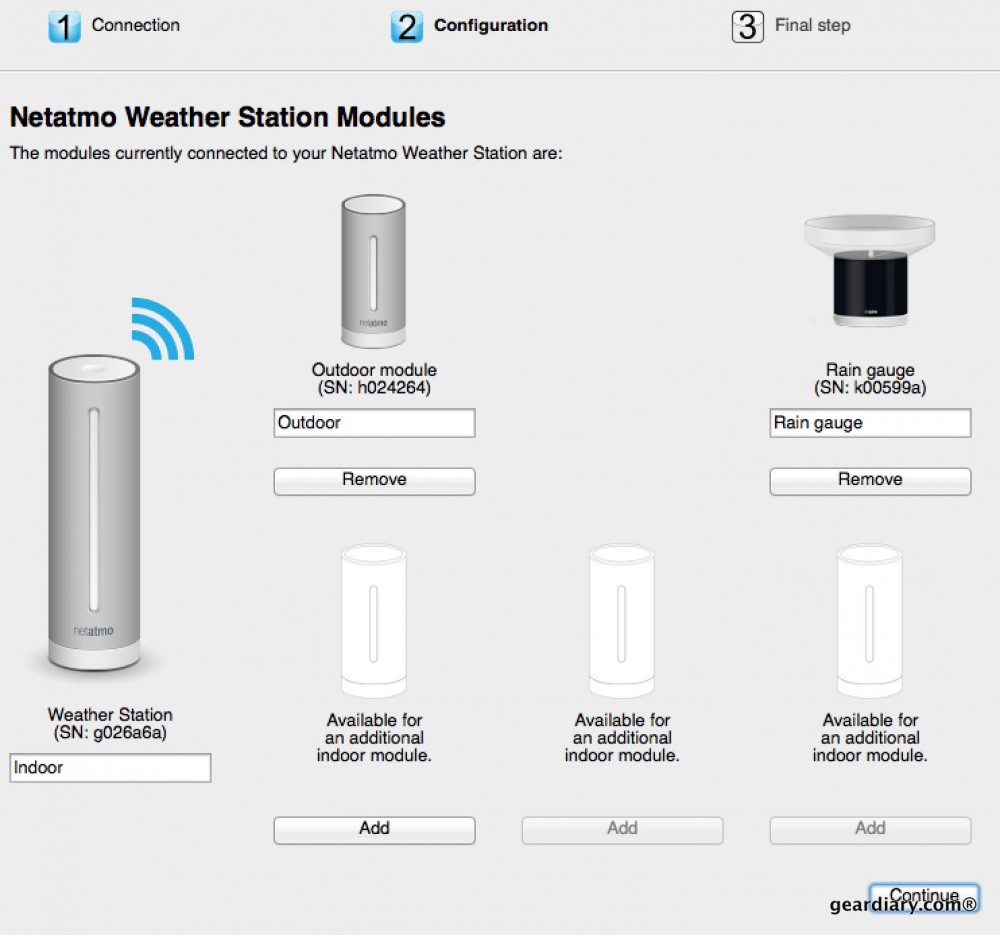 1 Connection 2 Configuration 3 Final step

Netatmo Weather Station Modules

The modules currently connected to your Netatmo Weather Station are:

netatmo

Outdoor module
(SN: h024264)

Outdoor

Remove

netatmo

Rain gauge
(SN: k00599a)

Rain gauge

Remove

netatmo

Weather Station
(SN: g026a6a)

Indoor

Available for an additional indoor module.

Add

Available for an additional indoor module.

Add

Available for an additional indoor module.

Add

Continue

geardiary.com®