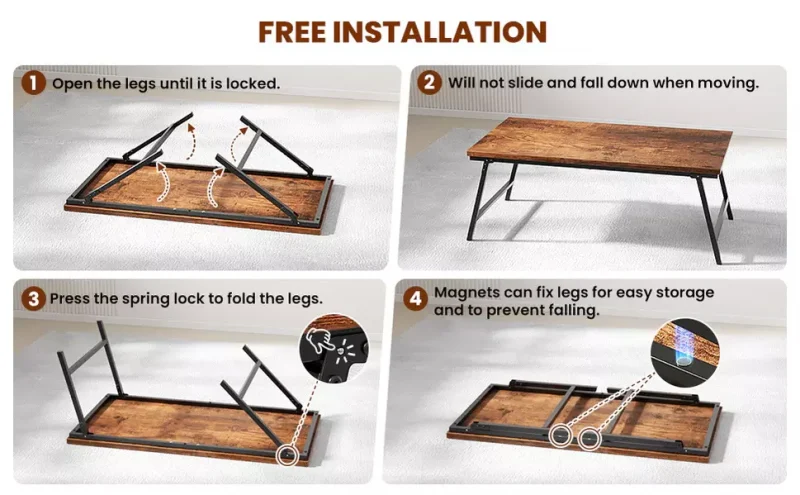 FREE INSTALLATION

1 Open the legs until it is locked.

2 Will not slide and fall down when moving.

3 Press the spring lock to fold the legs.

4 Magnets can fix legs for easy storage and to prevent falling.