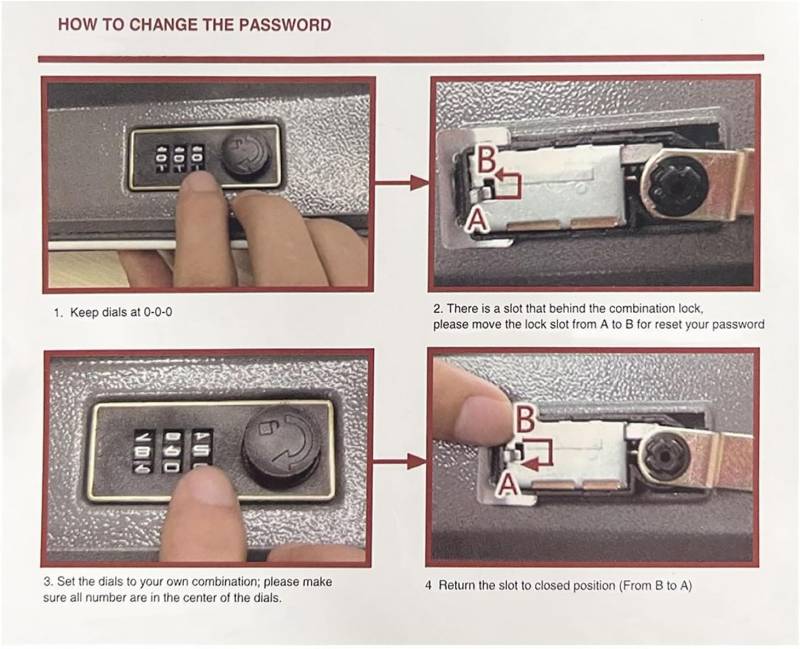 HOW TO CHANGE THE PASSWORD

B

A

1. Keep dials at 0-0-0

2. There is a slot that behind the combination lock, please move the lock slot from A to B for reset your password

B

A

3. Set the dials to your own combination; please make sure all number are in the center of the dials.

4 Return the slot to closed position (From B to A)