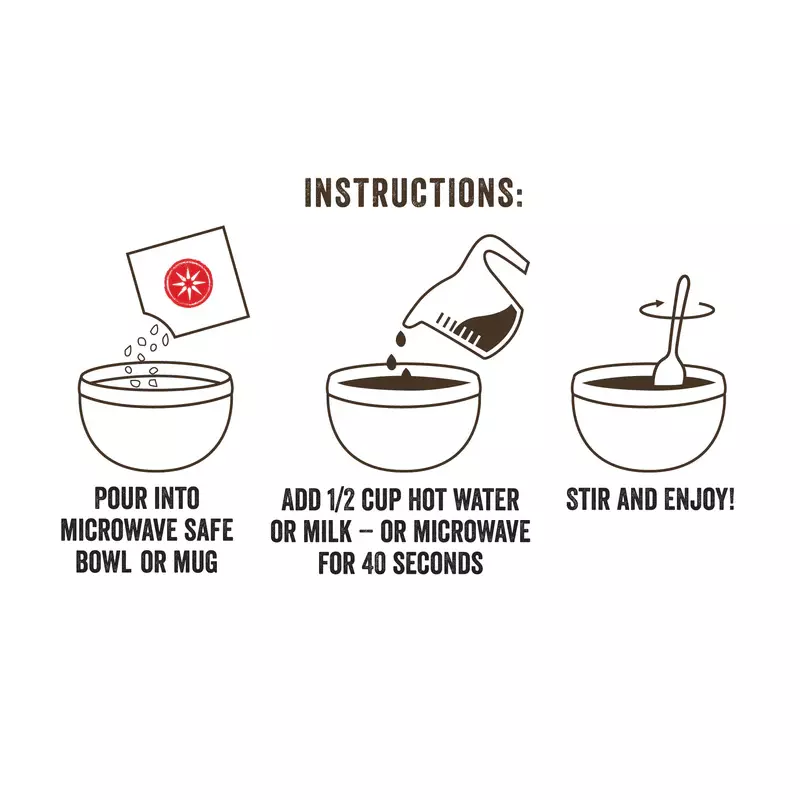 INSTRUCTIONS:

POUR INTO MICROWAVE SAFE BOWL OR MUG

ADD 1/2 CUP HOT WATER OR MILK – OR MICROWAVE FOR 40 SECONDS

STIR AND ENJOY!