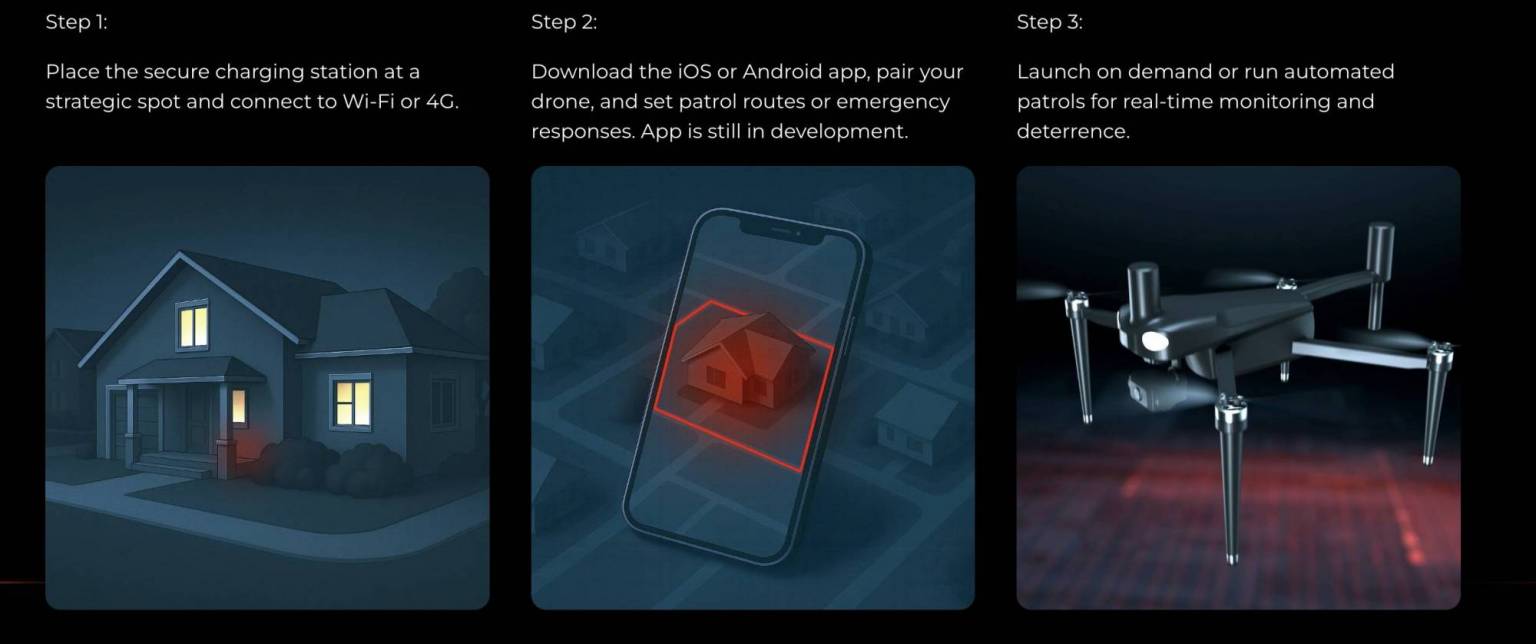 Step 1:

Place the secure charging station at a strategic spot and connect to Wi-Fi or 4G.

Step 2:

Download the iOS or Android app, pair your drone, and set patrol routes or emergency responses. App is still in development.

Step 3:

Launch on demand or run automated patrols for real-time monitoring and deterrence.